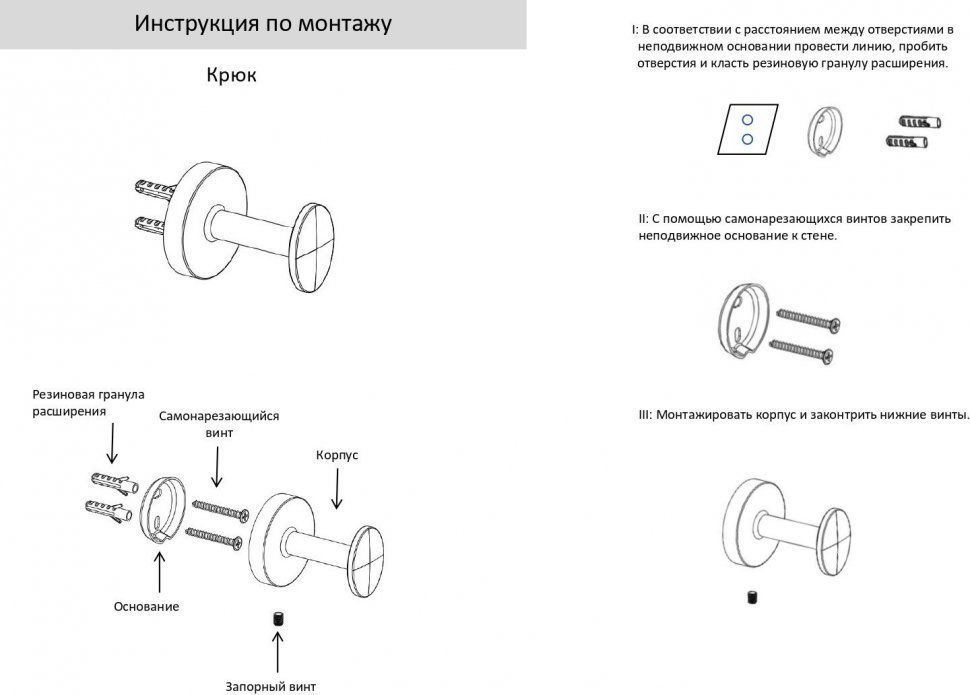 Инструкция по монтажу

Крюк

Резиновая гранула расширения

Самонарезающийся винт

Корпус

Основание

Запорный винт

I: В соответствии с расстоянием между отверстиями в неподвижном основании провести линию, пробить отверстия и класть резиновую гранулу расширения.

II: С помощью самонарезающихся винтов закрепить неподвижное основание к стене.

III: Монтажировать корпус и законтрить нижние винты.