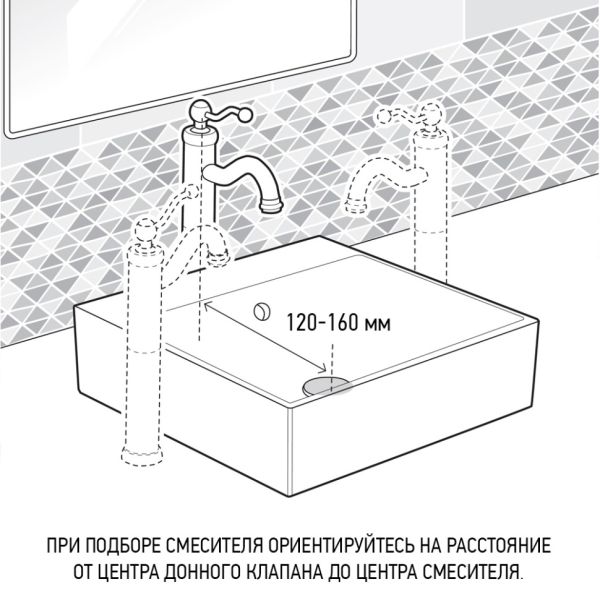 120-160 мм

ПРИ ПОДБОРЕ СМЕСИТЕЛЯ ОРИЕНТИРУЙТЕСЬ НА РАССТОЯНИЕ ОТ ЦЕНТРА ДОННОГО КЛАПАНА ДО ЦЕНТРА СМЕСИТЕЛЯ.