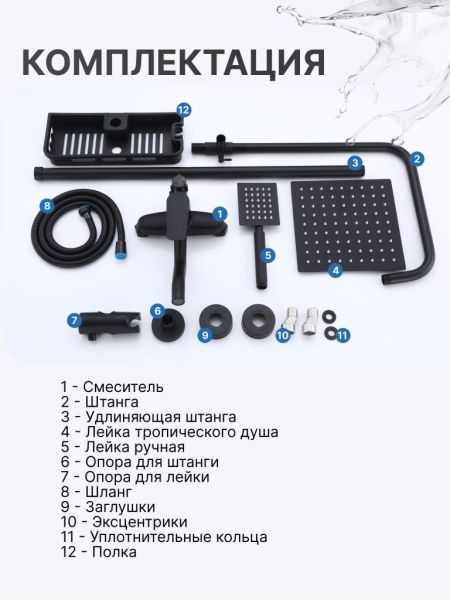 КОМПЛЕКТАЦИЯ

12
3
2
8
1
5
4
7
6
9
10
11

1 - Смеситель
2 - Штанга
3 - Удлиняющая штанга
4 - Лейка тропического душа
5 - Лейка ручная
6 - Опора для штанги
7 - Опора для лейки
8 - Шланг
9 - Заглушки
10 - Эксцентрики
11 - Уплотнительные кольца
12 - Полка