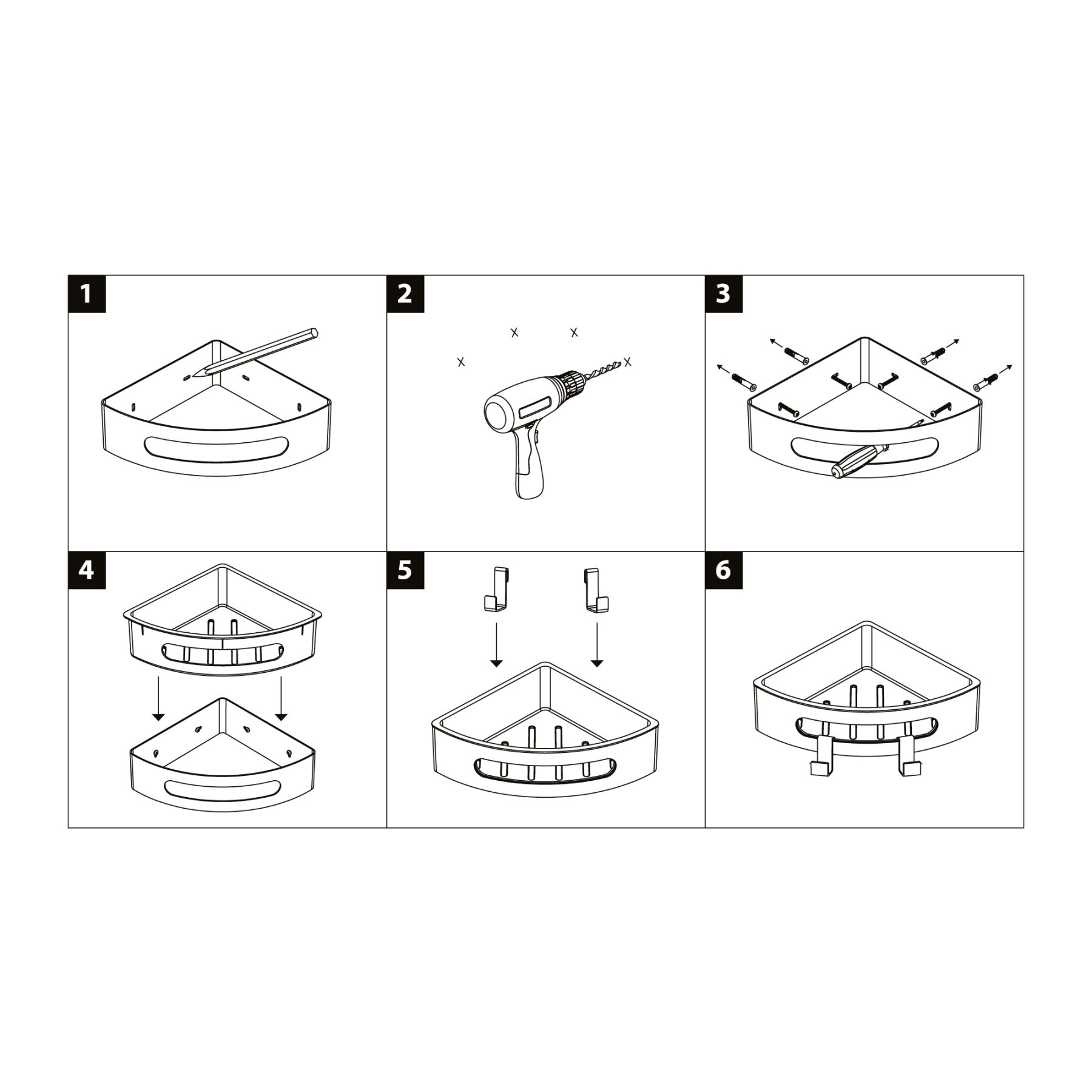 1

2

x x x x

3

4

5

6