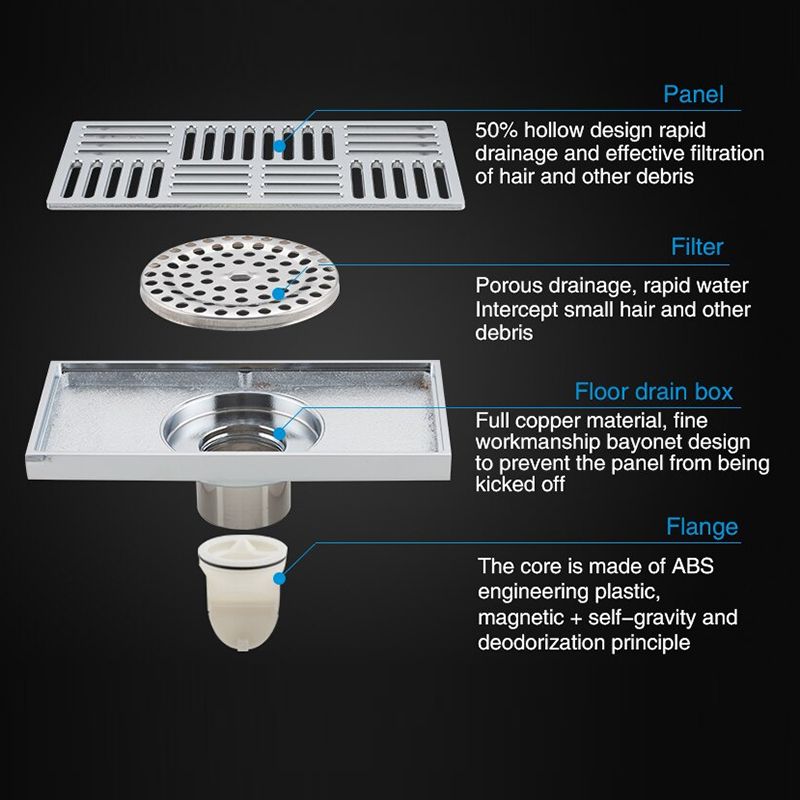 Panel

50% hollow design rapid drainage and effective filtration of hair and other debris

Filter

Porous drainage, rapid water Intercept small hair and other debris

Floor drain box

Full copper material, fine workmanship bayonet design to prevent the panel from being kicked off

Flange

The core is made of ABS engineering plastic, magnetic + self-gravity and deodorization principle