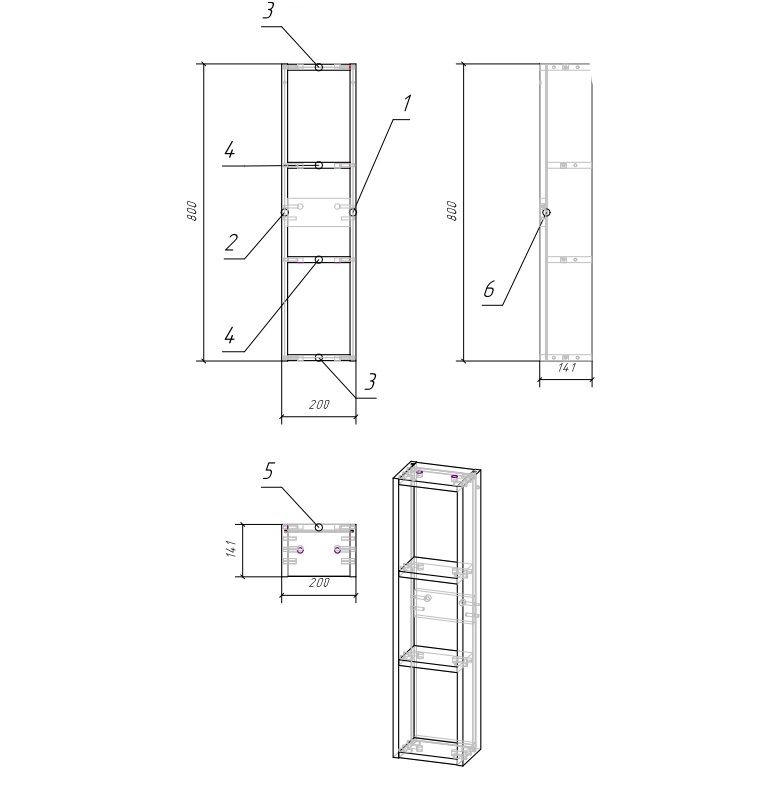 3
1
4
800
2
4
3
200
800
6
141
5
141
200