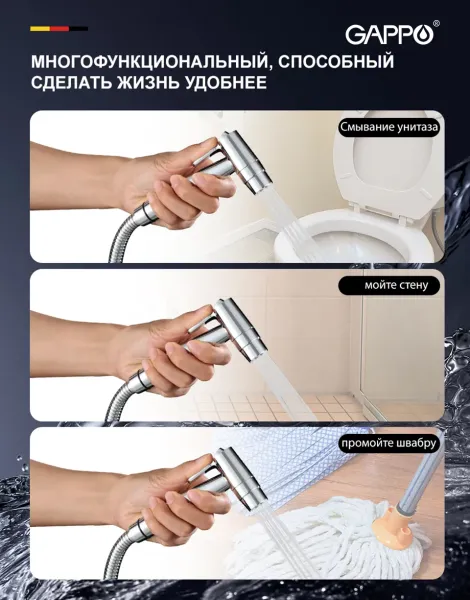 GAPPO®

МНОГОФУНКЦИОНАЛЬНЫЙ, СПОСОБНЫЙ СДЕЛАТЬ ЖИЗНЬ УДОБНЕЕ

Смывание унитаза

мойте стену

промойте швабру